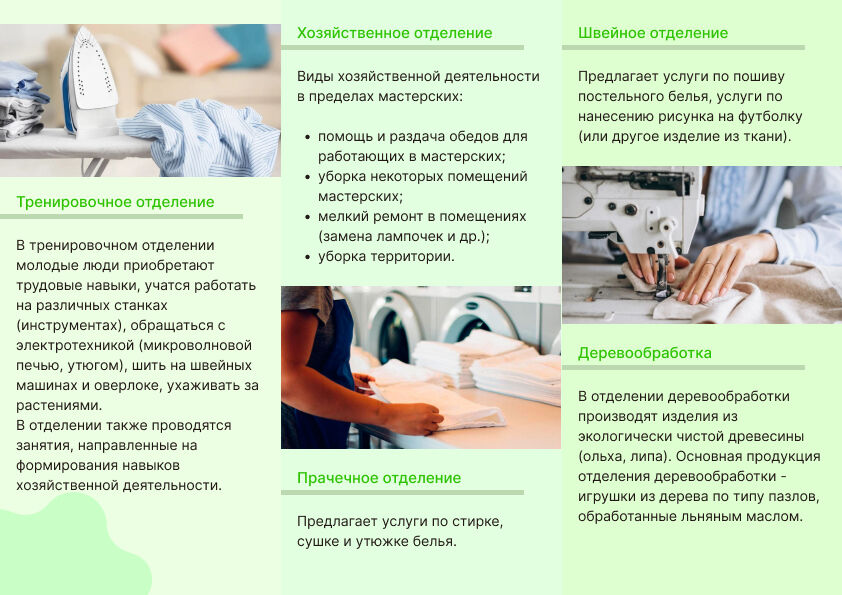 Тренировочное отделение

В тренировочном отделении молодые люди приобретают трудовые навыки, учатся работать на различных станках (инструментах), обращаться с электротехникой (микроволновой печью, утюгом), шить на швейных машинах и оверлоке, ухаживать за растениями.
В отделении также проводятся занятия, направленные на формирования навыков хозяйственной деятельности.

Хозяйственное отделение

Виды хозяйственной деятельности в пределах мастерских:

- помощь и раздача обедов для работающих в мастерских;
- уборка некоторых помещений мастерских;
- мелкий ремонт в помещениях (замена лампочек и др.);
- уборка территории.

Прачечное отделение

Предлагает услуги по стирке, сушке и утюжке белья.

Швейное отделение

Предлагает услуги по пошиву постельного белья, услуги по нанесению рисунка на футболку (или другое изделие из ткани).

Деревообработка

В отделении деревообработки производят изделия из экологически чистой древесины (ольха, липа). Основная продукция отделения деревообработки - игрушки из дерева по типу пазлов, обработанные льняным маслом.